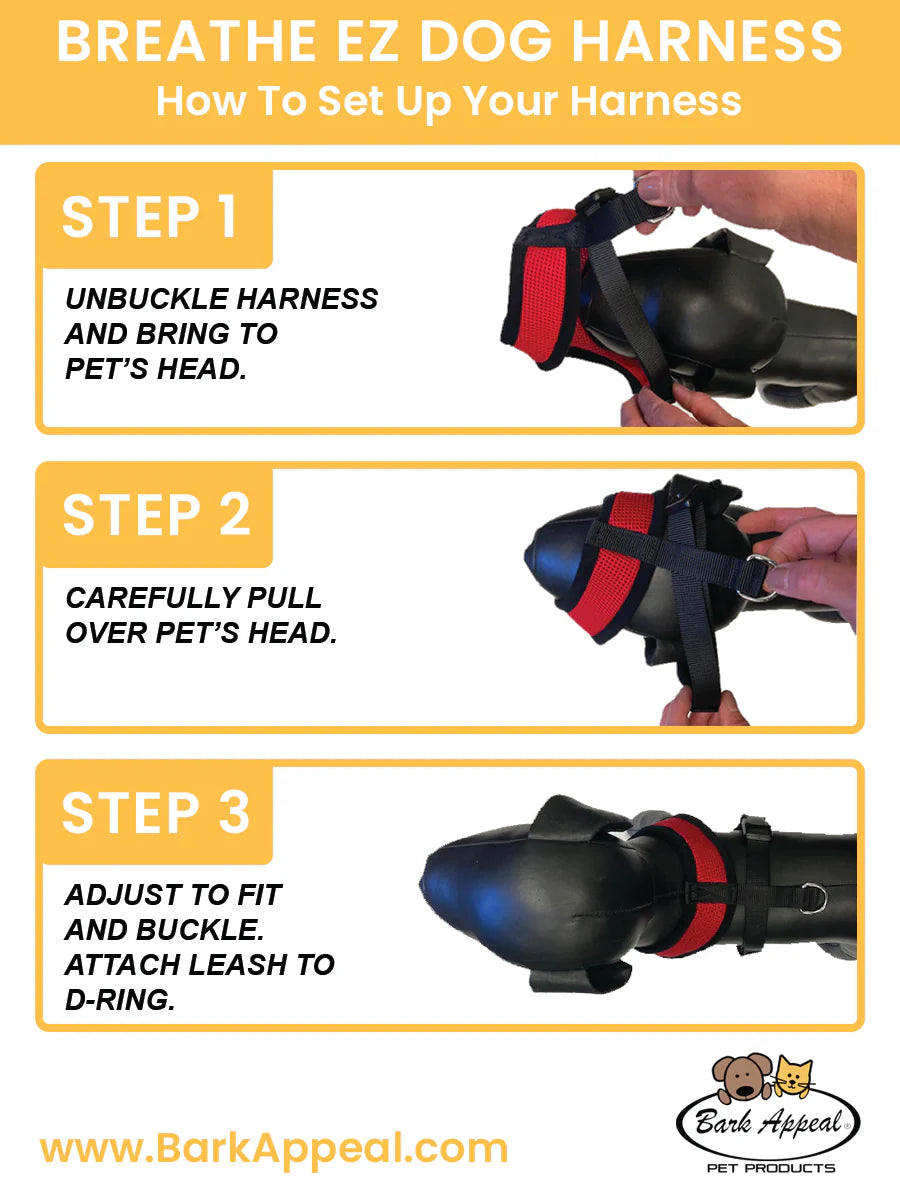 BREATHE EZ DOG HARNESS
How To Set Up Your Harness

STEP 1

UNBUCKLE HARNESS AND BRING TO PET'S HEAD.

STEP 2

CAREFULLY PULL OVER PET'S HEAD.

STEP 3

ADJUST TO FIT AND BUCKLE. ATTACH LEASH TO D-RING.

www.BarkAppeal.com

Bark Appeal®
PET PRODUCTS